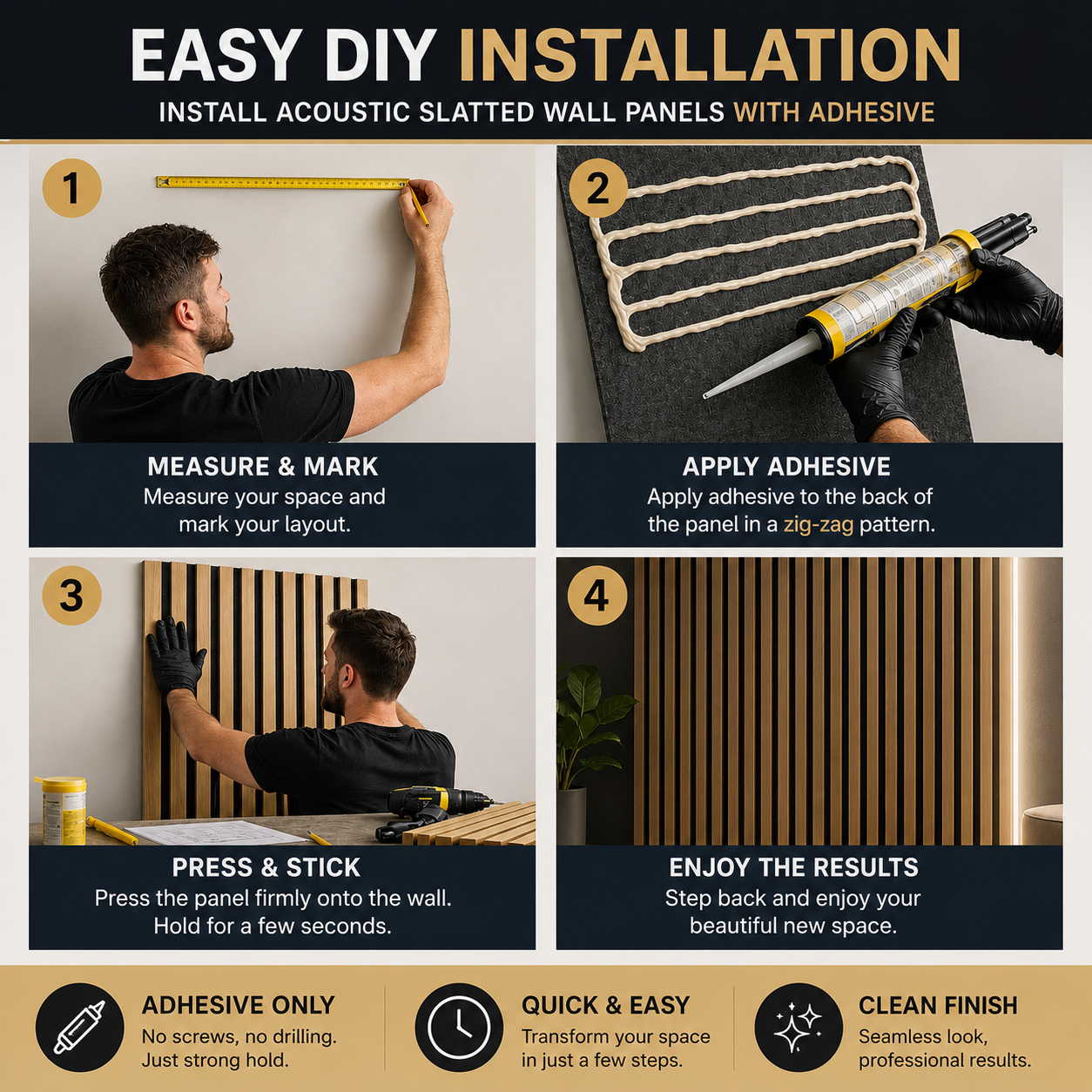 EASY DIY INSTALLATION

INSTALL ACOUSTIC SLATTED WALL PANELS WITH ADHESIVE

1

MEASURE & MARK

Measure your space and mark your layout.

2

APPLY ADHESIVE

Apply adhesive to the back of the panel in a zig-zag pattern.

3

PRESS & STICK

Press the panel firmly onto the wall. Hold for a few seconds.

4

ENJOY THE RESULTS

Step back and enjoy your beautiful new space.

ADHESIVE ONLY

No screws, no drilling. Just strong hold.

QUICK & EASY

Transform your space in just a few steps.

CLEAN FINISH

Seamless look, professional results.